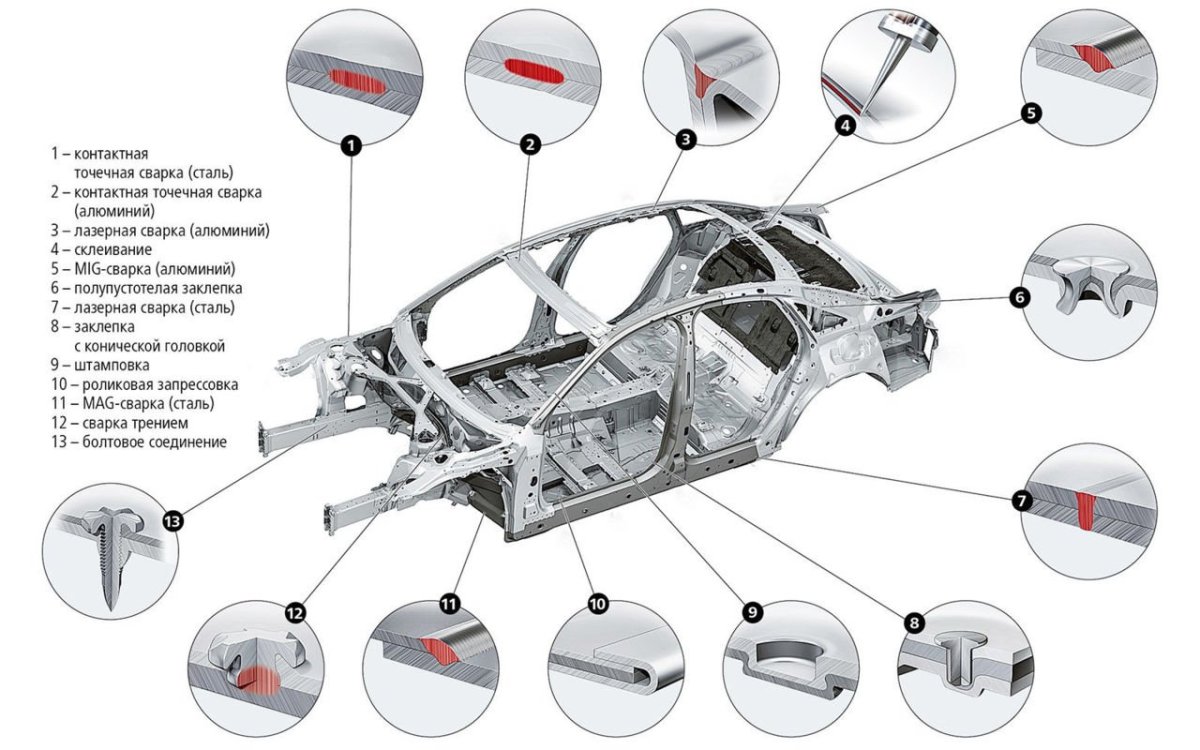 1 – контактная точечная сварка (сталь)
2 – контактная точечная сварка (алюминий)
3 – лазерная сварка (алюминий)
4 – склеивание
5 – MIG-сварка (алюминий)
6 – полупустотелая заклепка
7 – лазерная сварка (сталь)
8 – заклепка с конической головкой
9 – штамповка
10 – роликовая запрессовка
11 – MAG-сварка (сталь)
12 – сварка трением
13 – болтовое соединение

1
2
3
4
5
6
7
8
9
10
11
12
13