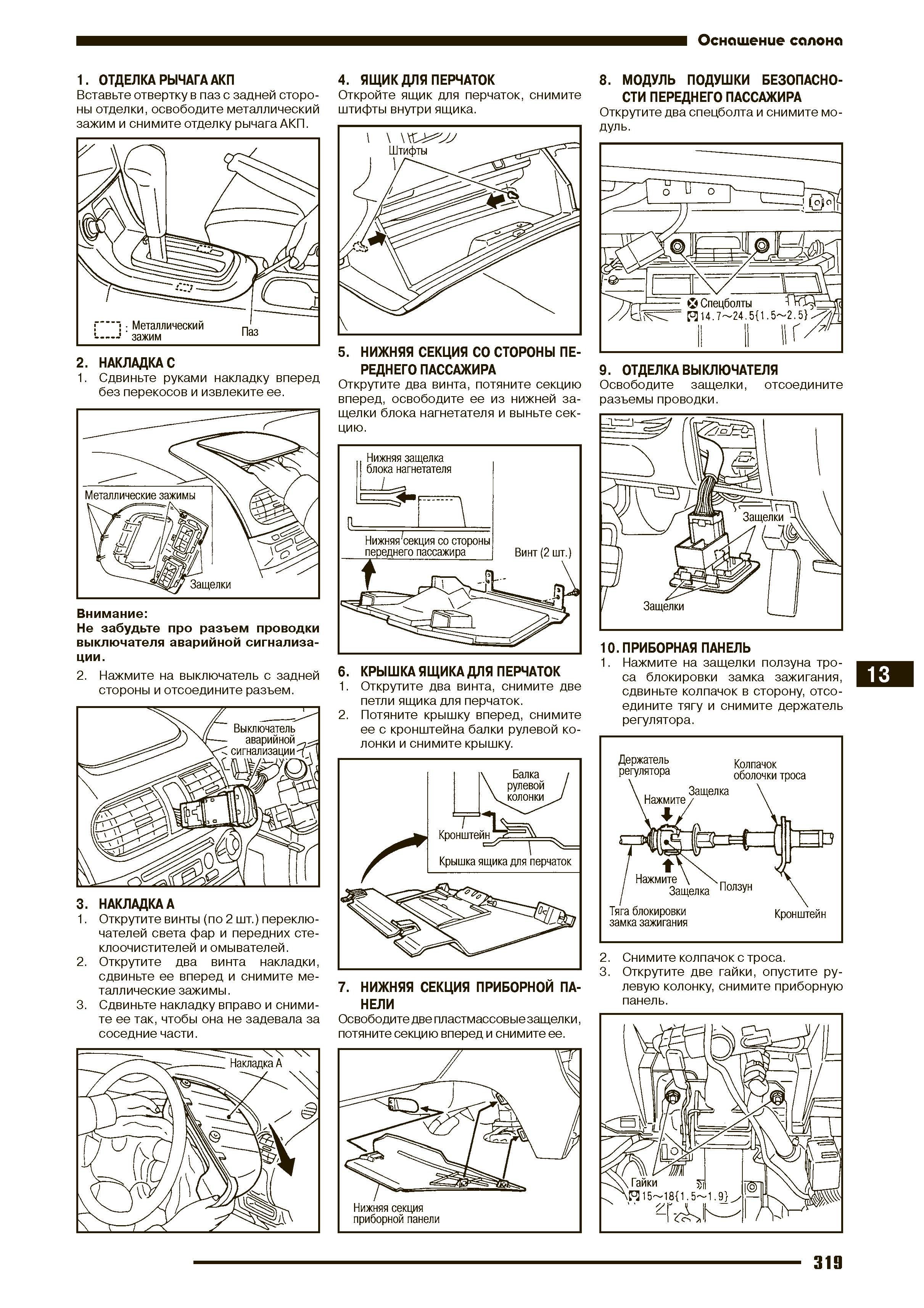 Оснащение салона

1. ОТДЕЛКА РЫЧАГА АКП
Вставьте отвертку в паз с задней стороны отделки, освободите металлический зажим и снимите отделку рычага АКП.

: Металлический зажим
Паз

2. НАКЛАДКА С
1. Сдвиньте руками накладку вперед без перекосов и извлеките ее.

Металлические зажимы
Защелки

Внимание:
Не забудьте про разъем проводки выключателя аварийной сигнализации.

2. Нажмите на выключатель с задней стороны и отсоедините разъем.

Выключатель аварийной сигнализации

3. НАКЛАДКА А
1. Открутите винты (по 2 шт.) переключателей света фар и передних стеклоочистителей и омывателей.
2. Открутите два винта накладки, сдвиньте ее вперед и снимите металлические зажимы.
3. Сдвиньте накладку вправо и снимите ее так, чтобы она не задевала за соседние части.

Накладка А

4. ЯЩИК ДЛЯ ПЕРЧАТОК
Откройте ящик для перчаток, снимите штифты внутри ящика.

Штифты

5. НИЖНЯЯ СЕКЦИЯ СО СТОРОНЫ ПЕРЕДНЕГО ПАССАЖИРА
Открутите два винта, потяните секцию вперед, освободите ее из нижней защелки блока нагнетателя и выньте секцию.

Нижняя защелка блока нагнетателя
Нижняя секция со стороны переднего пассажира
Винт (2 шт.)

6. КРЫШКА ЯЩИКА ДЛЯ ПЕРЧАТОК
1. Открутите два винта, снимите две петли ящика для перчаток.
2. Потяните крышку вперед, снимите ее с кронштейна балки рулевой колонки и снимите крышку.

Балка рулевой колонки
Кронштейн
Крышка ящика для перчаток

7. НИЖНЯЯ СЕКЦИЯ ПРИБОРНОЙ ПАНЕЛИ
Освободите две пластмассовые защелки, потяните секцию вперед и снимите ее.

Нижняя секция приборной панели

8. МОДУЛЬ ПОДУШКИ БЕЗОПАСНОСТИ ПЕРЕДНЕГО ПАССАЖИРА
Открутите два спецболта и снимите модуль.

Спецболты
14.7～24.5{1.5～2.5}

9. ОТДЕЛКА ВЫКЛЮЧАТЕЛЯ
Освободите защелки, отсоедините разъемы проводки.

Защелки
Защелки

10. ПРИБОРНАЯ ПАНЕЛЬ
1. Нажмите на защелки ползуна троса блокировки замка зажигания, сдвиньте колпачок в сторону, отсоедините тягу и снимите держатель регулятора.

Держатель регулятора
Колпачок оболочки троса
Защелка
Нажмите
Нажмите
Защелка
Ползун
Тяга блокировки замка зажигания
Кронштейн

2. Снимите колпачок с троса.
3. Открутите две гайки, опустите рулевую колонку, снимите приборную панель.

Гайки
15～18{1.5～1.9}

13

319