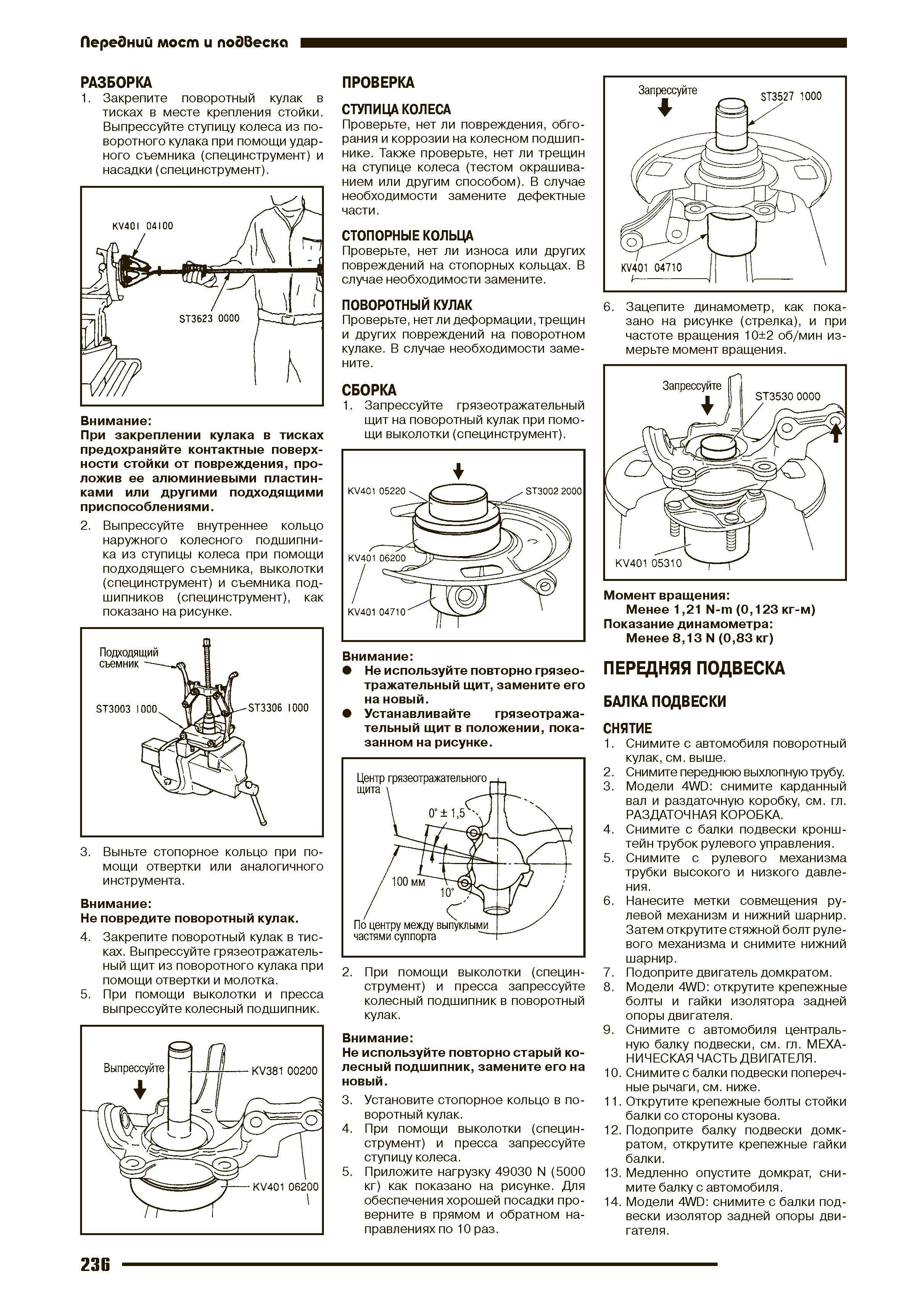 Передний мост и подвеска

РАЗБОРКА

1. Закрепите поворотный кулак в тисках в месте крепления стойки. Выпрессуйте ступицу колеса из поворотного кулака при помощи ударного съемника (специнструмент) и насадки (специнструмент).

KV401 04100
ST3623 0000

Внимание:
При закреплении кулака в тисках предохраняйте контактные поверхности стойки от повреждения, проложив ее алюминиевыми пластинками или другими подходящими приспособлениями.

2. Выпрессуйте внутреннее кольцо наружного колесного подшипника из ступицы колеса при помощи подходящего съемника, выколотки (специнструмент) и съемника подшипников (специнструмент), как показано на рисунке.

Подходящий съемник
ST3003 1000
ST3306 1000

3. Выньте стопорное кольцо при помощи отвертки или аналогичного инструмента.

Внимание:
Не повредите поворотный кулак.

4. Закрепите поворотный кулак в тисках. Выпрессуйте грязеотражательный щит из поворотного кулака при помощи отвертки и молотка.
5. При помощи выколотки и пресса выпрессуйте колесный подшипник.

Выпрессуйте
KV381 00200
KV401 06200

ПРОВЕРКА

СТУПИЦА КОЛЕСА
Проверьте, нет ли повреждения, обгорания и коррозии на колесном подшипнике. Также проверьте, нет ли трещин на ступице колеса (тестом окрашиванием или другим способом). В случае необходимости замените дефектные части.

СТОПОРНЫЕ КОЛЬЦА
Проверьте, нет ли износа или других повреждений на стопорных кольцах. В случае необходимости замените.

ПОВОРОТНЫЙ КУЛАК
Проверьте, нет ли деформации, трещин и других повреждений на поворотном кулаке. В случае необходимости замените.

СБОРКА
1. Запрессуйте грязеотражательный щит на поворотный кулак при помощи выколотки (специнструмент).

KV401 05220
ST3002 2000
KV401 06200
KV401 04710

Внимание:
● Не используйте повторно грязеотражательный щит, замените его на новый.
● Устанавливайте грязеотражательный щит в положении, показанном на рисунке.

Центр грязеотражательного щита
0° ± 1,5
100 мм
10°
По центру между выпуклыми частями суппорта

2. При помощи выколотки (специнструмент) и пресса запрессуйте колесный подшипник в поворотный кулак.

Внимание:
Не используйте повторно старый колесный подшипник, замените его на новый.

3. Установите стопорное кольцо в поворотный кулак.
4. При помощи выколотки (специнструмент) и пресса запрессуйте ступицу колеса.
5. Приложите нагрузку 49030 N (5000 кг) как показано на рисунке. Для обеспечения хорошей посадки проверните в прямом и обратном направлениях по 10 раз.

Запрессуйте
ST3527 1000
KV401 04710

6. Зацепите динамометр, как показано на рисунке (стрелка), и при частоте вращения 10±2 об/мин измерьте момент вращения.

Запрессуйте
ST3530 0000
KV401 05310

Момент вращения:
Менее 1,21 N-m (0,123 кг-м)
Показание динамометра:
Менее 8,13 N (0,83 кг)

ПЕРЕДНЯЯ ПОДВЕСКА

БАЛКА ПОДВЕСКИ

СНЯТИЕ
1. Снимите с автомобиля поворотный кулак, см. выше.
2. Снимите переднюю выхлопную трубу.
3. Модели 4WD: снимите карданный вал и раздаточную коробку, см. гл. РАЗДАТОЧНАЯ КОРОБКА.
4. Снимите с балки подвески кронштейн трубок рулевого управления.
5. Снимите с рулевого механизма трубки высокого и низкого давления.
6. Нанесите метки совмещения рулевой механизм и нижний шарнир. Затем открутите стяжной болт рулевого механизма и снимите нижний шарнир.
7. Подоприте двигатель домкратом.
8. Модели 4WD: открутите крепежные болты и гайки изолятора задней опоры двигателя.
9. Снимите с автомобиля центральную балку подвески, см. гл. МЕХАНИЧЕСКАЯ ЧАСТЬ ДВИГАТЕЛЯ.
10. Снимите с балки подвески поперечные рычаги, см. ниже.
11. Открутите крепежные болты стойки балки со стороны кузова.
12. Подоприте балку подвески домкратом, открутите крепежные гайки балки.
13. Медленно опустите домкрат, снимите балку с автомобиля.
14. Модели 4WD: снимите с балки подвески изолятор задней опоры двигателя.

236