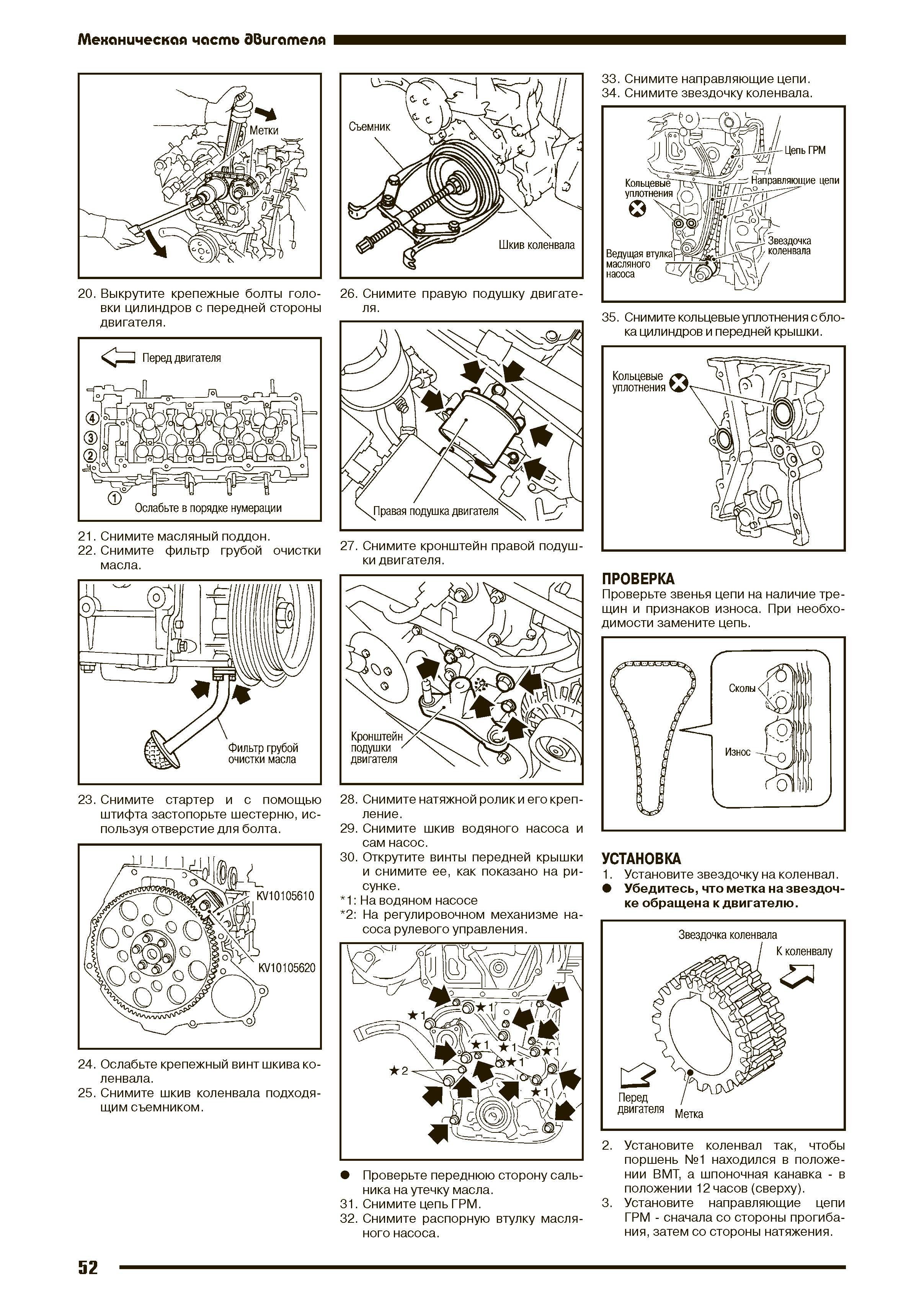 Механическая часть двигателя

Метки

20. Выкрутите крепежные болты головки цилиндров с передней стороны двигателя.

Перед двигателя

4
3
2
1
Ослабьте в порядке нумерации

21. Снимите масляный поддон.
22. Снимите фильтр грубой очистки масла.

Фильтр грубой очистки масла

23. Снимите стартер и с помощью штифта застопорьте шестерню, используя отверстие для болта.

KV10105610
KV10105620

24. Ослабьте крепежный винт шкива коленвала.
25. Снимите шкив коленвала подходящим съемником.

Съемник
Шкив коленвала

26. Снимите правую подушку двигателя.

Правая подушка двигателя

27. Снимите кронштейн правой подушки двигателя.

Кронштейн подушки двигателя

28. Снимите натяжной ролик и его крепление.
29. Снимите шкив водяного насоса и сам насос.
30. Открутите винты передней крышки и снимите ее, как показано на рисунке.
*1: На водяном насосе
*2: На регулировочном механизме насоса рулевого управления.

★1
★1
★1
★1
★1
★1
★2
★1

● Проверьте переднюю сторону сальника на утечку масла.
31. Снимите цепь ГРМ.
32. Снимите распорную втулку масляного насоса.

33. Снимите направляющие цепи.
34. Снимите звездочку коленвала.

Цепь ГРМ
Кольцевые уплотнения
Направляющие цепи
Звездочка коленвала
Ведущая втулка масляного насоса

35. Снимите кольцевые уплотнения с блока цилиндров и передней крышки.

Кольцевые уплотнения

ПРОВЕРКА
Проверьте звенья цепи на наличие трещин и признаков износа. При необходимости замените цепь.

Сколы
Износ

УСТАНОВКА
1. Установите звездочку на коленвал.
● Убедитесь, что метка на звездочке обращена к двигателю.

Звездочка коленвала
К коленвалу
Перед двигателя
Метка

2. Установите коленвал так, чтобы поршень №1 находился в положении ВМТ, а шпоночная канавка - в положении 12 часов (сверху).
3. Установите направляющие цепи ГРМ - сначала со стороны прогибания, затем со стороны натяжения.

52