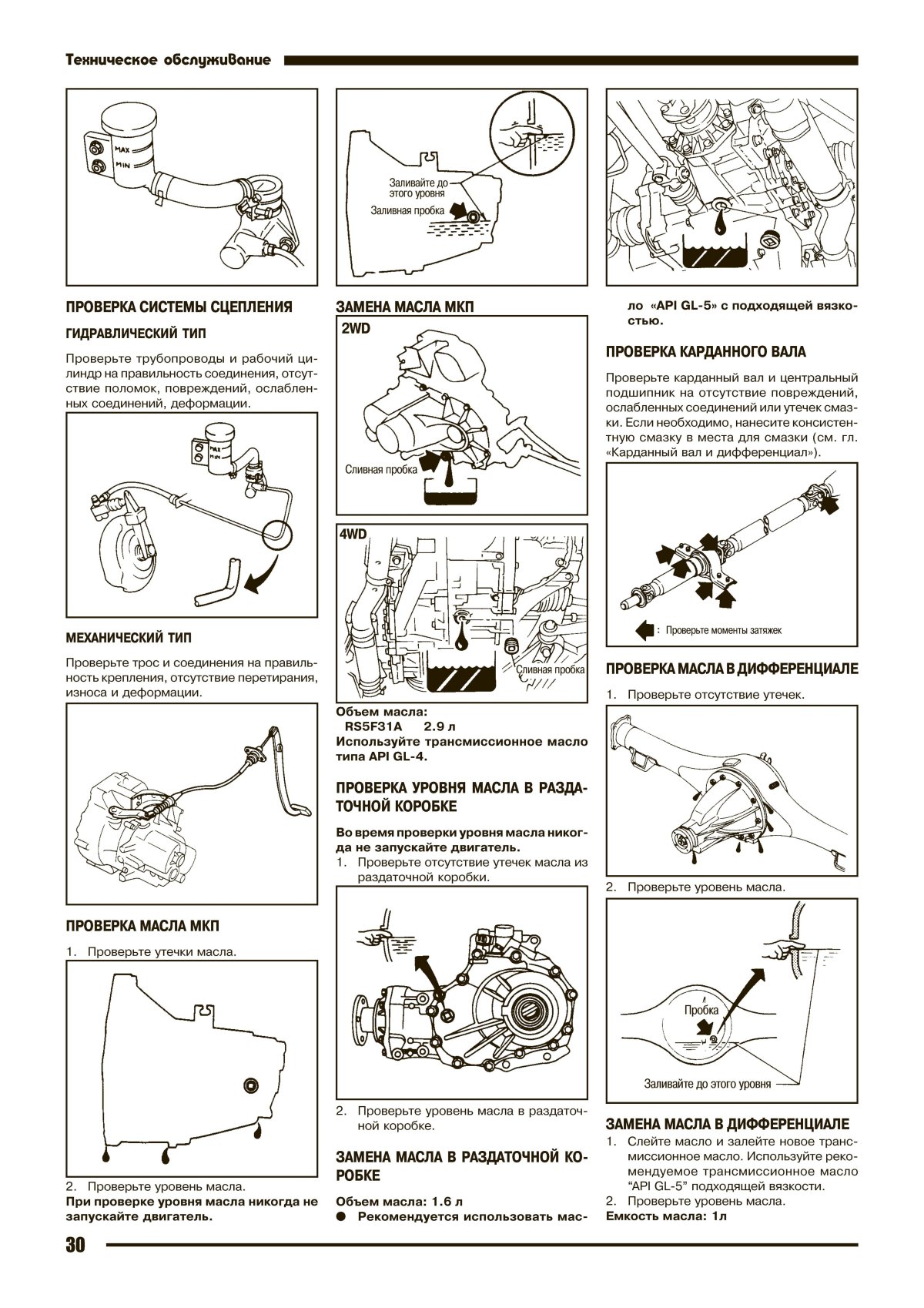 Техническое обслуживание

MAX
MIN

ПРОВЕРКА СИСТЕМЫ СЦЕПЛЕНИЯ

ГИДРАВЛИЧЕСКИЙ ТИП

Проверьте трубопроводы и рабочий цилиндр на правильность соединения, отсутствие поломок, повреждений, ослабленных соединений, деформации.

MAX
MIN

МЕХАНИЧЕСКИЙ ТИП

Проверьте трос и соединения на правильность крепления, отсутствие перетирания, износа и деформации.

ПРОВЕРКА МАСЛА МКП

1. Проверьте утечки масла.

2. Проверьте уровень масла.
При проверке уровня масла никогда не запускайте двигатель.

Заливайте до этого уровня
Заливная пробка

ЗАМЕНА МАСЛА МКП

2WD

Сливная пробка

4WD

Сливная пробка

Объем масла:
RS5F31A 2.9 л
Используйте трансмиссионное масло типа API GL-4.

ПРОВЕРКА УРОВНЯ МАСЛА В РАЗДАТОЧНОЙ КОРОБКЕ

Во время проверки уровня масла никогда не запускайте двигатель.
1. Проверьте отсутствие утечек масла из раздаточной коробки.

2. Проверьте уровень масла в раздаточной коробке.

ЗАМЕНА МАСЛА В РАЗДАТОЧНОЙ КОРОБКЕ

Объем масла: 1.6 л
● Рекомендуется использовать масло «API GL-5» с подходящей вязкостью.

ПРОВЕРКА КАРДАННОГО ВАЛА

Проверьте карданный вал и центральный подшипник на отсутствие повреждений, ослабленных соединений или утечек смазки. Если необходимо, нанесите консистентную смазку в места для смазки (см. гл. «Карданный вал и дифференциал»).

: Проверьте моменты затяжек

ПРОВЕРКА МАСЛА В ДИФФЕРЕНЦИАЛЕ

1. Проверьте отсутствие утечек.

2. Проверьте уровень масла.

Пробка

Заливайте до этого уровня

ЗАМЕНА МАСЛА В ДИФФЕРЕНЦИАЛЕ

1. Слейте масло и залейте новое трансмиссионное масло. Используйте рекомендуемое трансмиссионное масло "API GL-5" подходящей вязкости.
2. Проверьте уровень масла.
Емкость масла: 1л

30