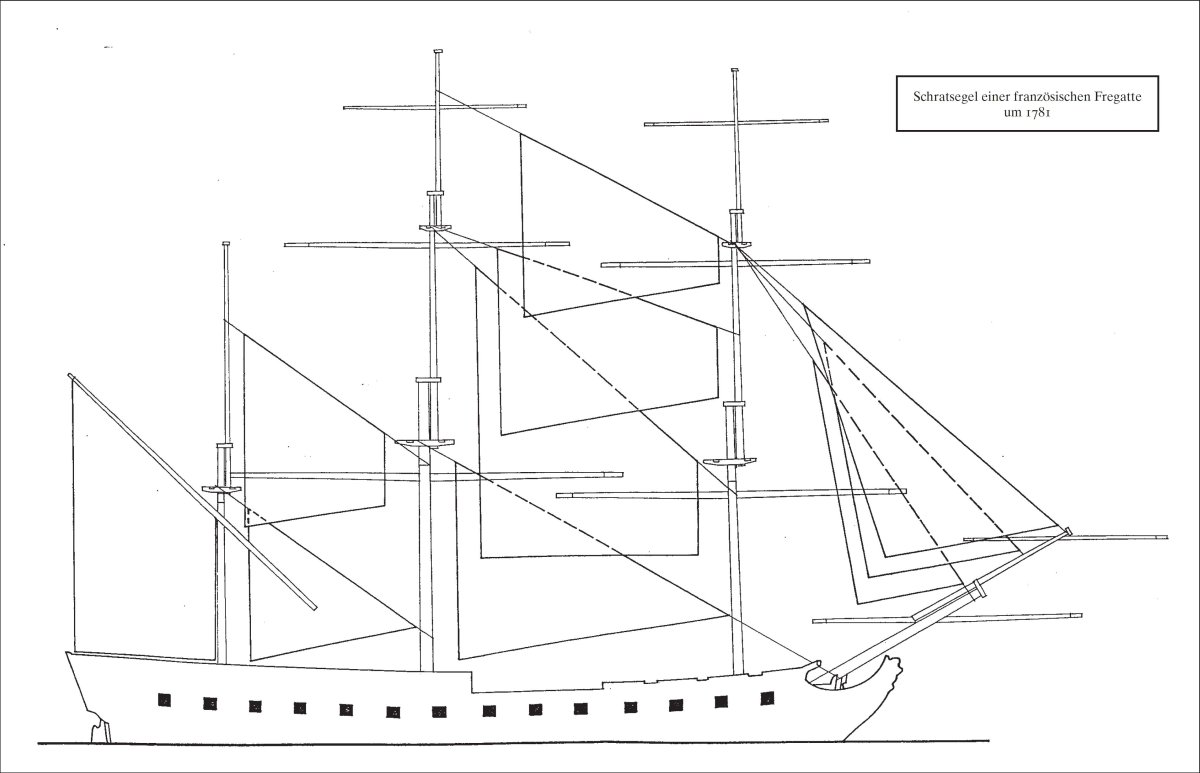 Schratsegel einer französischen Fregatte um 1781