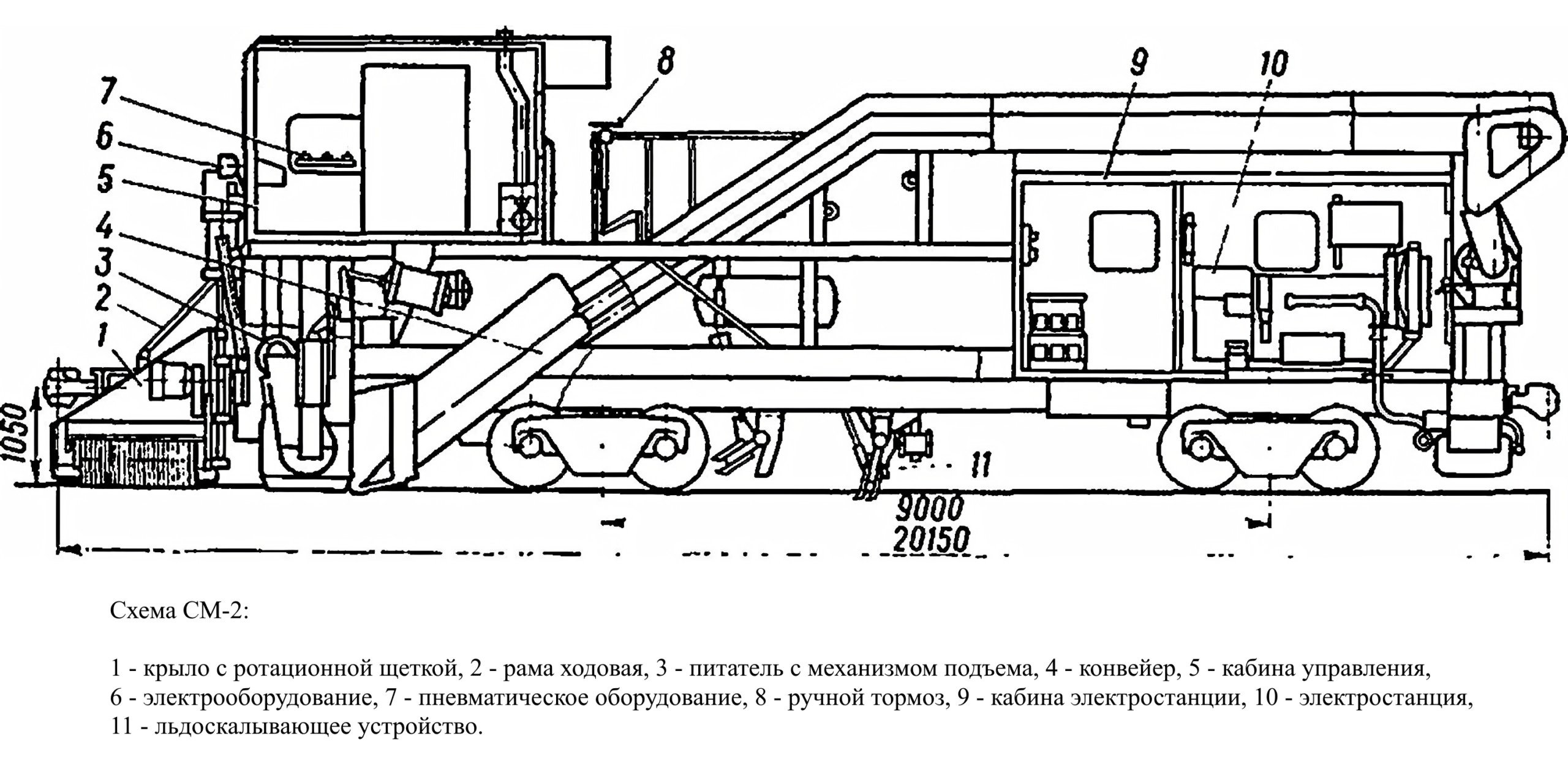 7
6
5
4
3
2
1
8
9
10
11
1050
9000
20150

Схема СМ-2:

1 - крыло с ротационной щеткой, 2 - рама ходовая, 3 - питатель с механизмом подъема, 4 - конвейер, 5 - кабина управления, 6 - электрооборудование, 7 - пневматическое оборудование, 8 - ручной тормоз, 9 - кабина электростанции, 10 - электростанция, 11 - льдоскалывающее устройство.