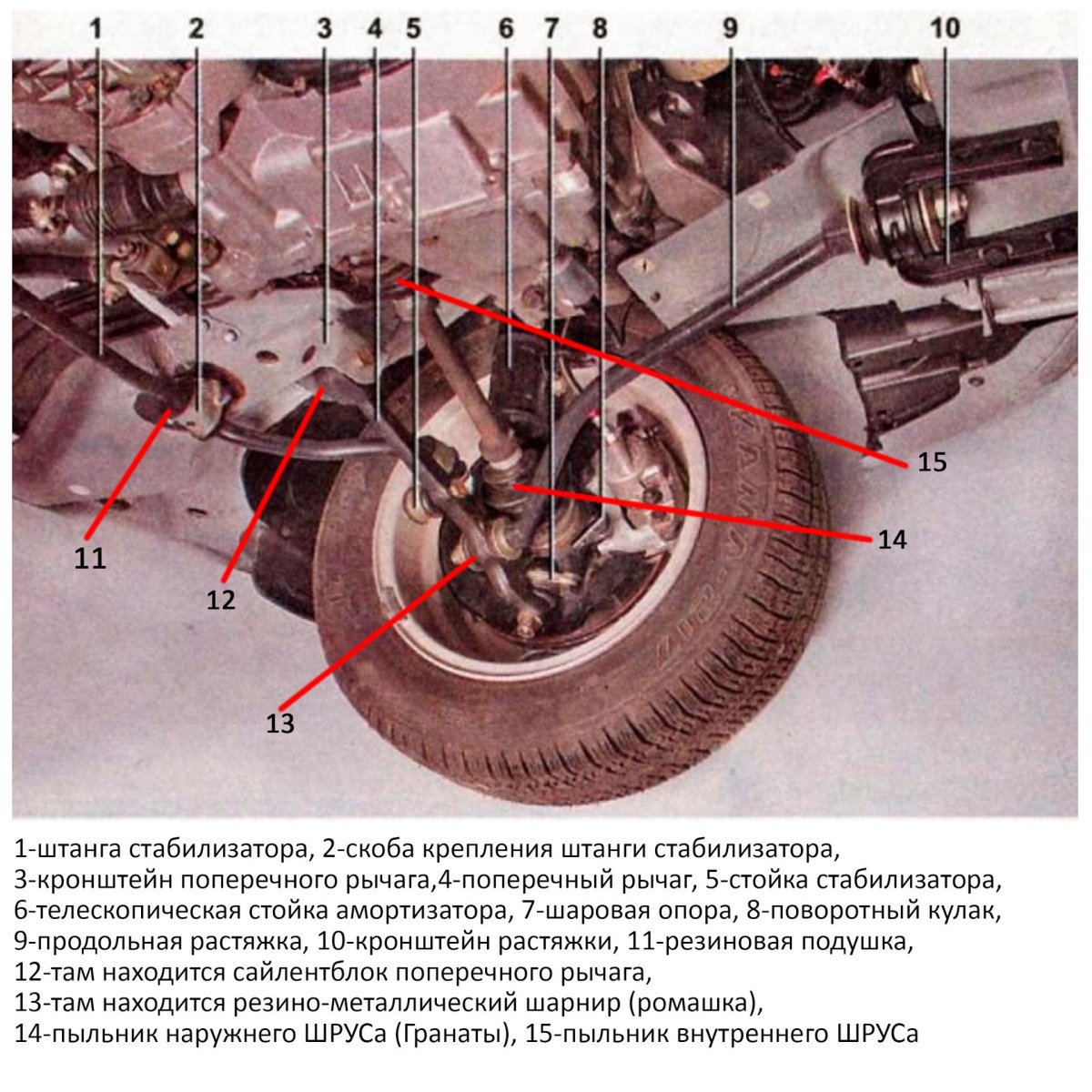 1 2 3 4 5 6 7 8 9 10

15

14

11

12

13

1-штанга стабилизатора, 2-скоба крепления штанги стабилизатора, 3-кронштейн поперечного рычага,4-поперечный рычаг, 5-стойка стабилизатора, 6-телескопическая стойка амортизатора, 7-шаровая опора, 8-поворотный кулак, 9-продольная растяжка, 10-кронштейн растяжки, 11-резиновая подушка, 12-там находится сайлентблок поперечного рычага, 13-там находится резино-металлический шарнир (ромашка), 14-пыльник наружнего ШРУСа (Гранаты), 15-пыльник внутреннего ШРУСа