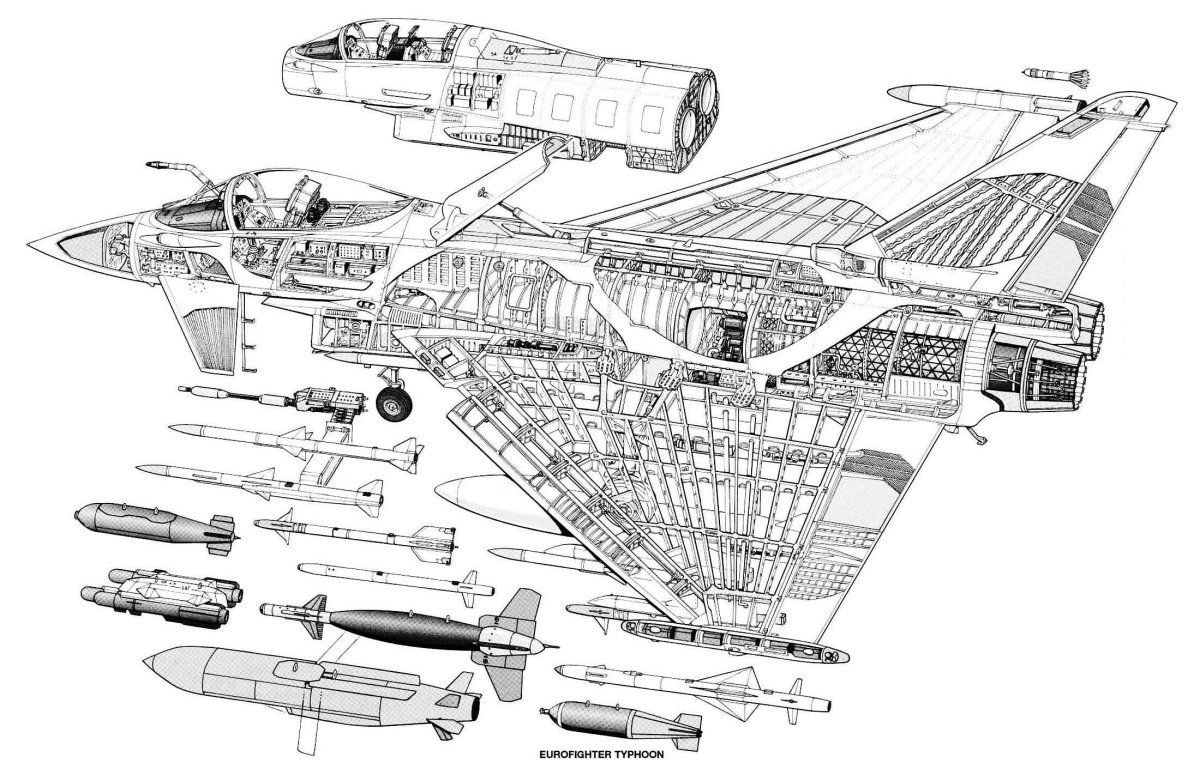 EUROFIGHTER TYPHOON